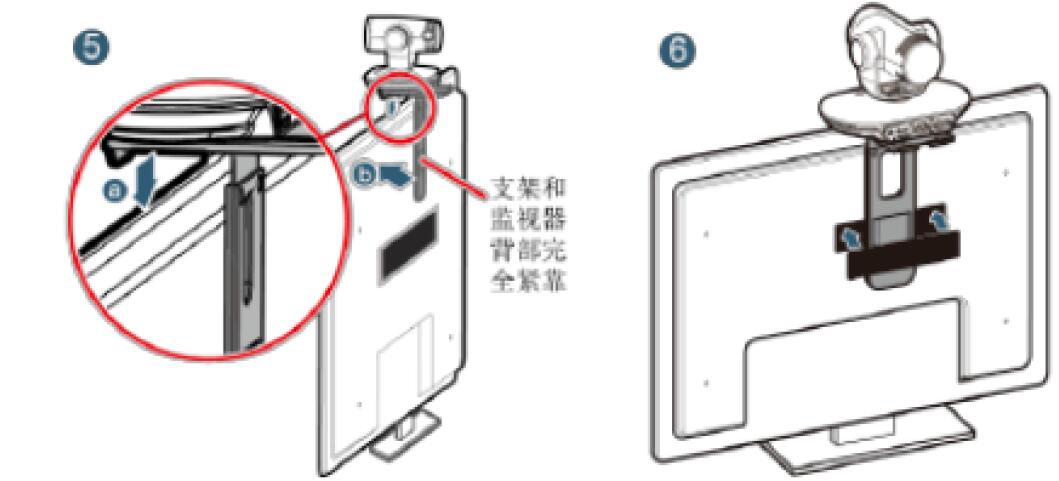 5

a

b

支架和监视器背部完全紧靠

6