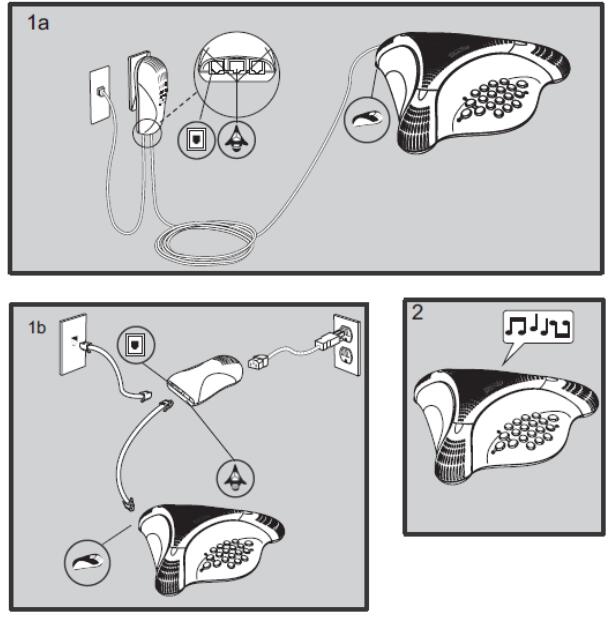 1a

1b

2